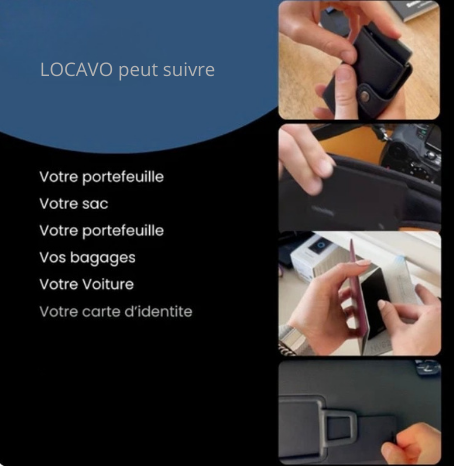 LOCAVO peut suivre

Votre portefeuille
Votre sac
Votre portefeuille
Vos bagages
Votre Voiture
Votre carte d'identite